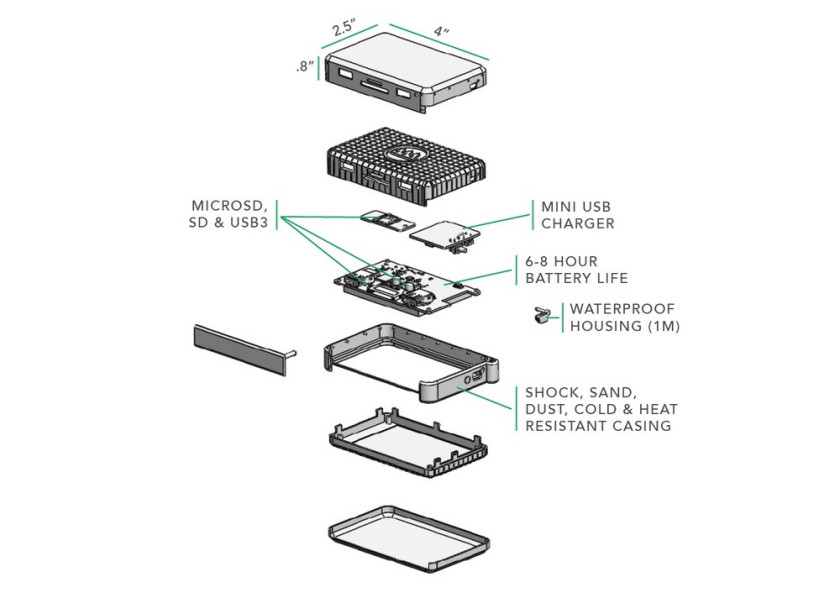 2.5"

4"

.8"

MICROSD,
SD & USB3

MINI USB
CHARGER

6-8 HOUR
BATTERY LIFE

WATERPROOF
HOUSING (1M)

SHOCK, SAND,
DUST, COLD & HEAT
RESISTANT CASING