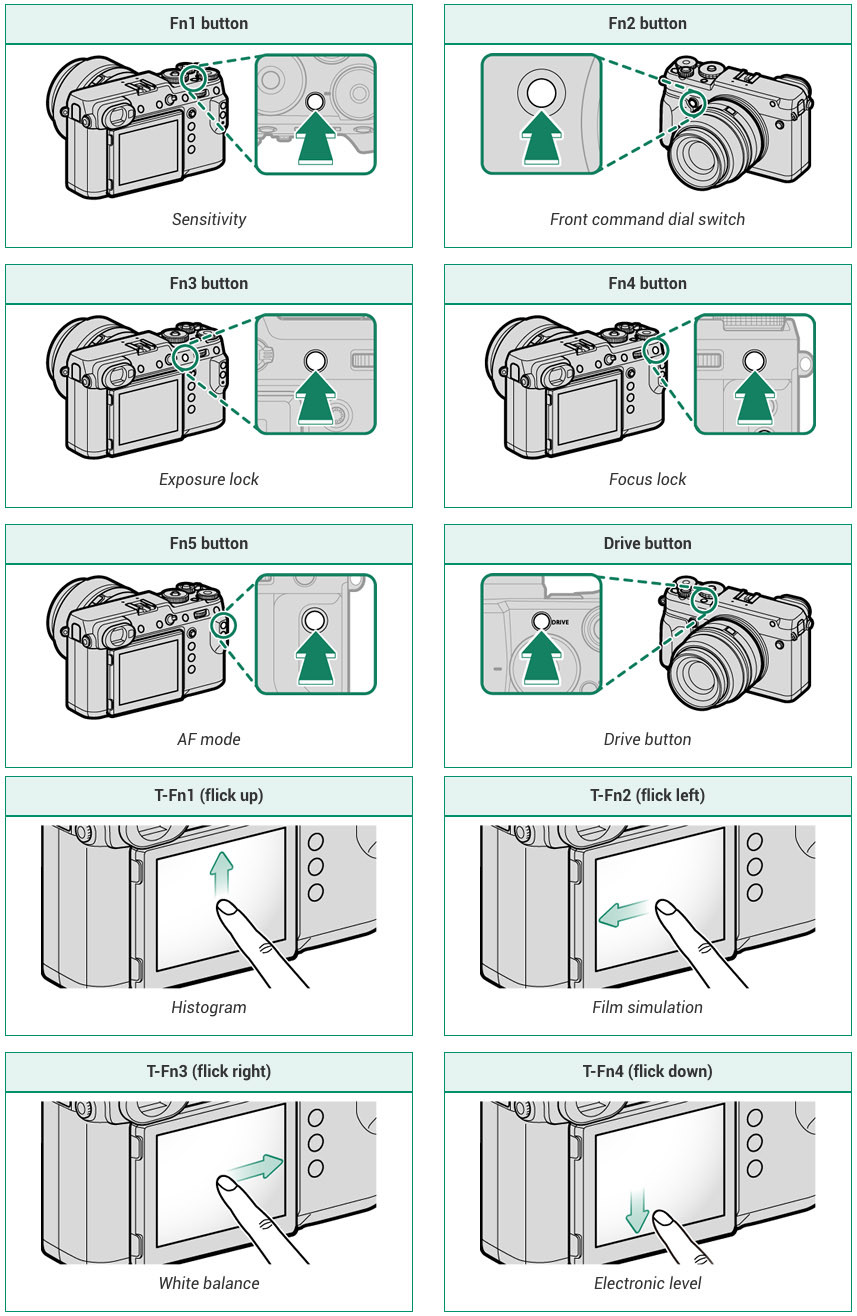 Fn1 button

Sensitivity

Fn2 button

Front command dial switch

Fn3 button

Exposure lock

Fn4 button

Focus lock

Fn5 button

AF mode

Drive button

DRIVE

Drive button

T-Fn1 (flick up)

Histogram

T-Fn2 (flick left)

Film simulation

T-Fn3 (flick right)

White balance

T-Fn4 (flick down)

Electronic level