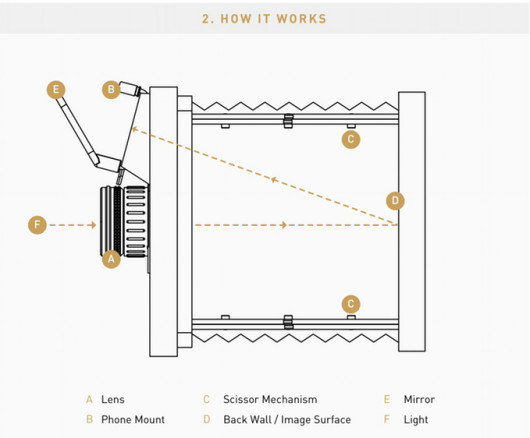 2. HOW IT WORKS

E
B
C
D
F
A
C

A Lens
B Phone Mount
C Scissor Mechanism
D Back Wall / Image Surface
E Mirror
F Light