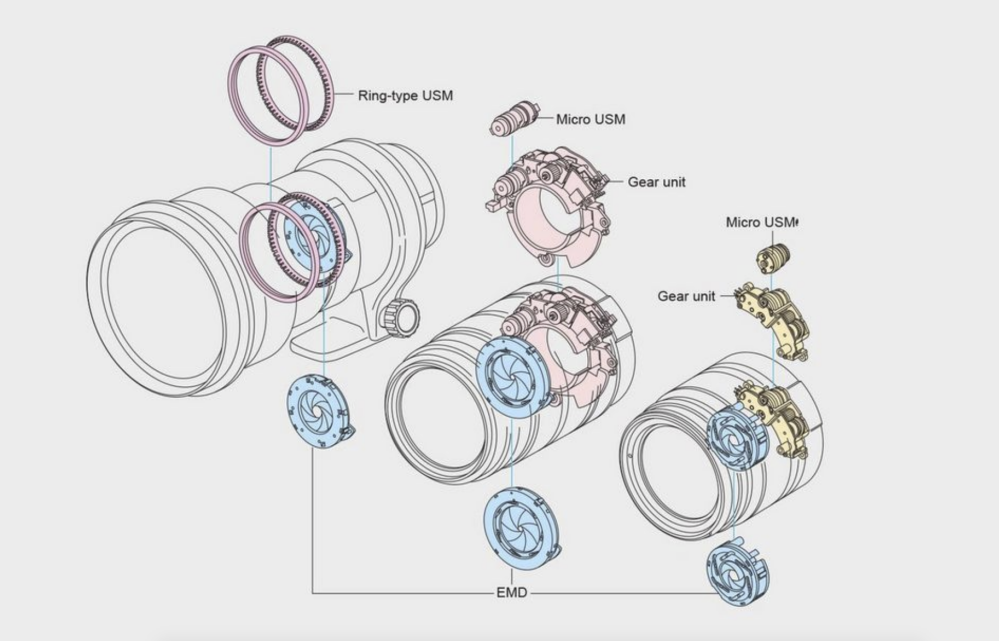 Ring-type USM

Micro USM

Gear unit

Micro USM

Gear unit

EMD