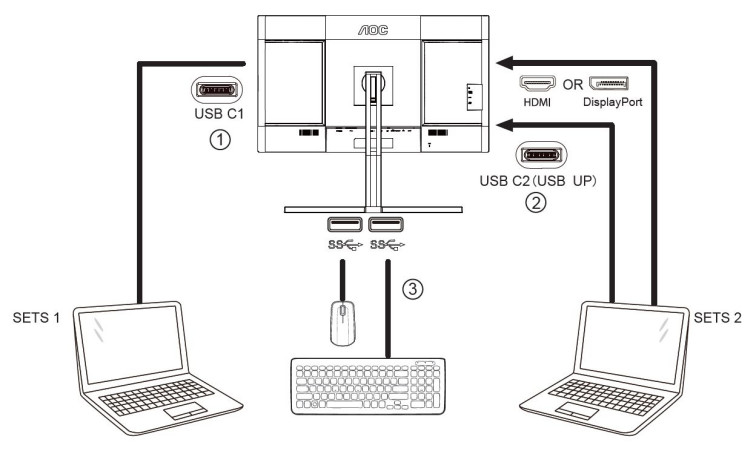 AOC

USB C1

①

HDMI OR DisplayPort

USB C2 (USB UP)

②

SS SS

③

SETS 1

SETS 2